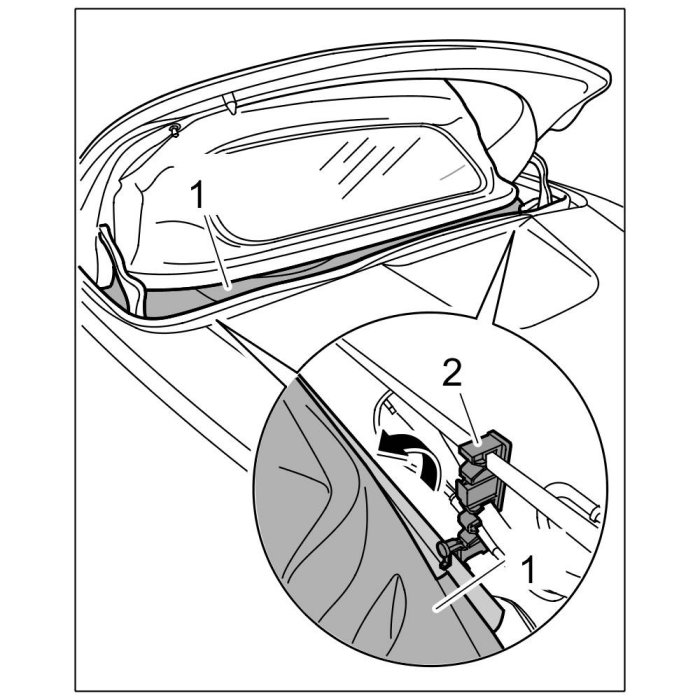 1
2
1