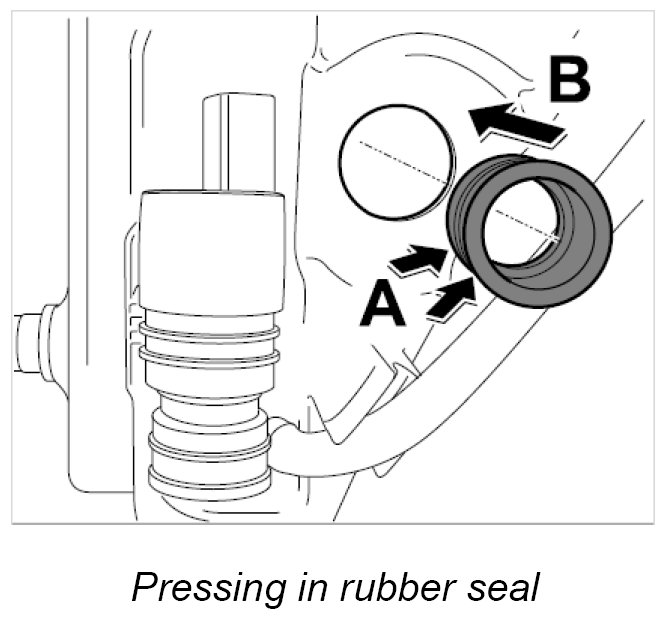 B

A

Pressing in rubber seal