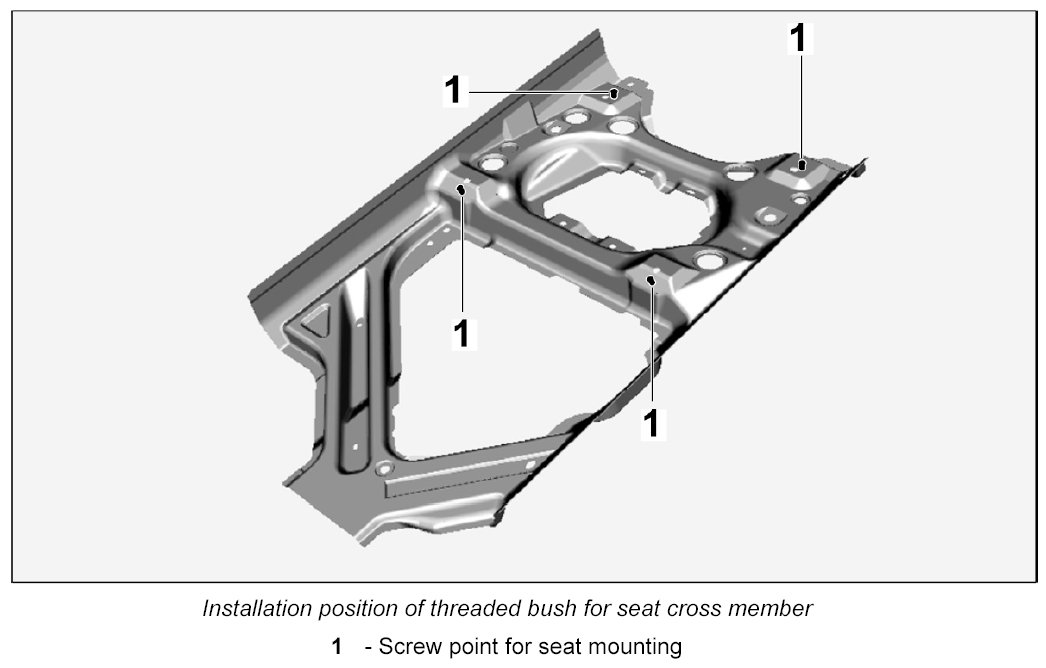 1
1
1
1

Installation position of threaded bush for seat cross member

1 - Screw point for seat mounting