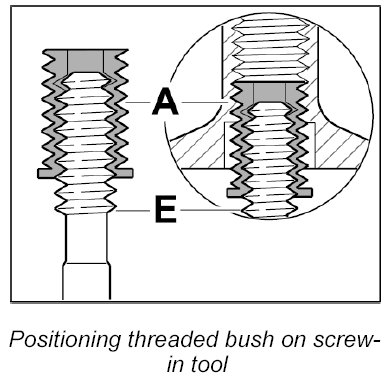 A

E

Positioning threaded bush on screw-in tool