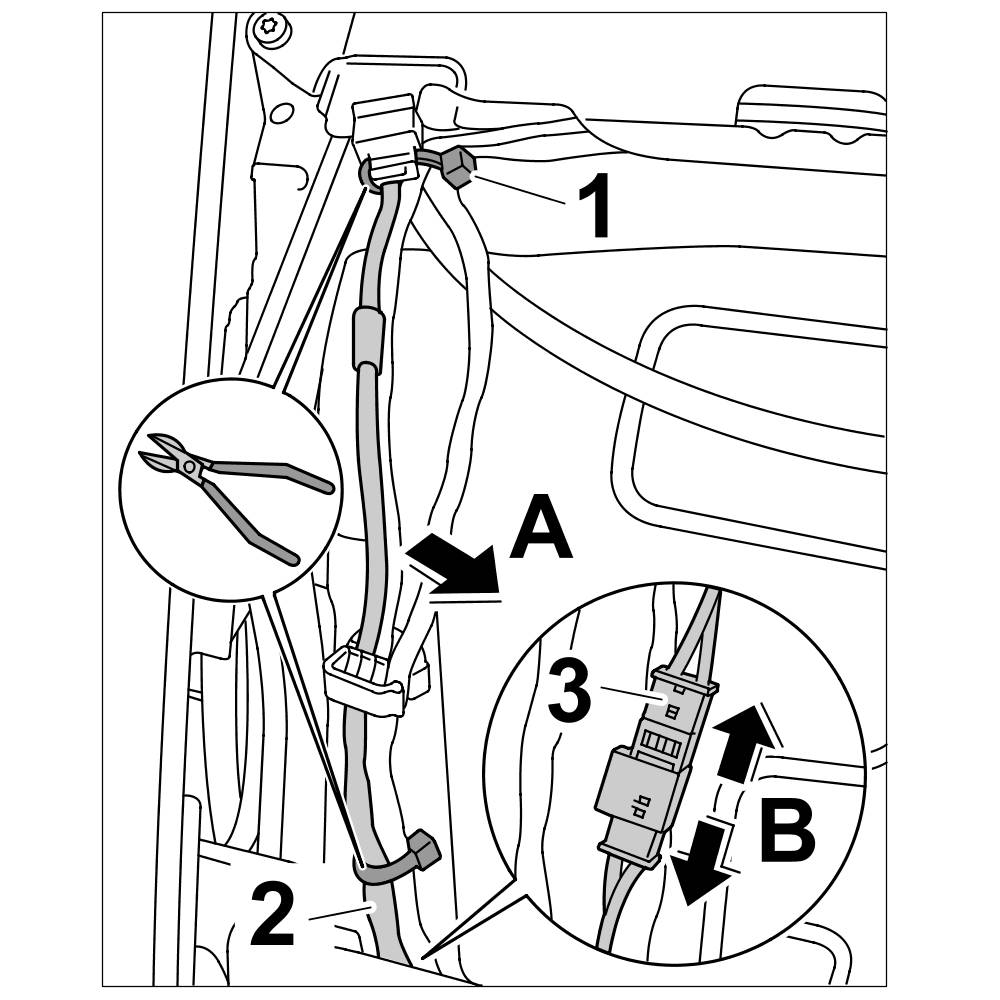 1
A
3
B
2