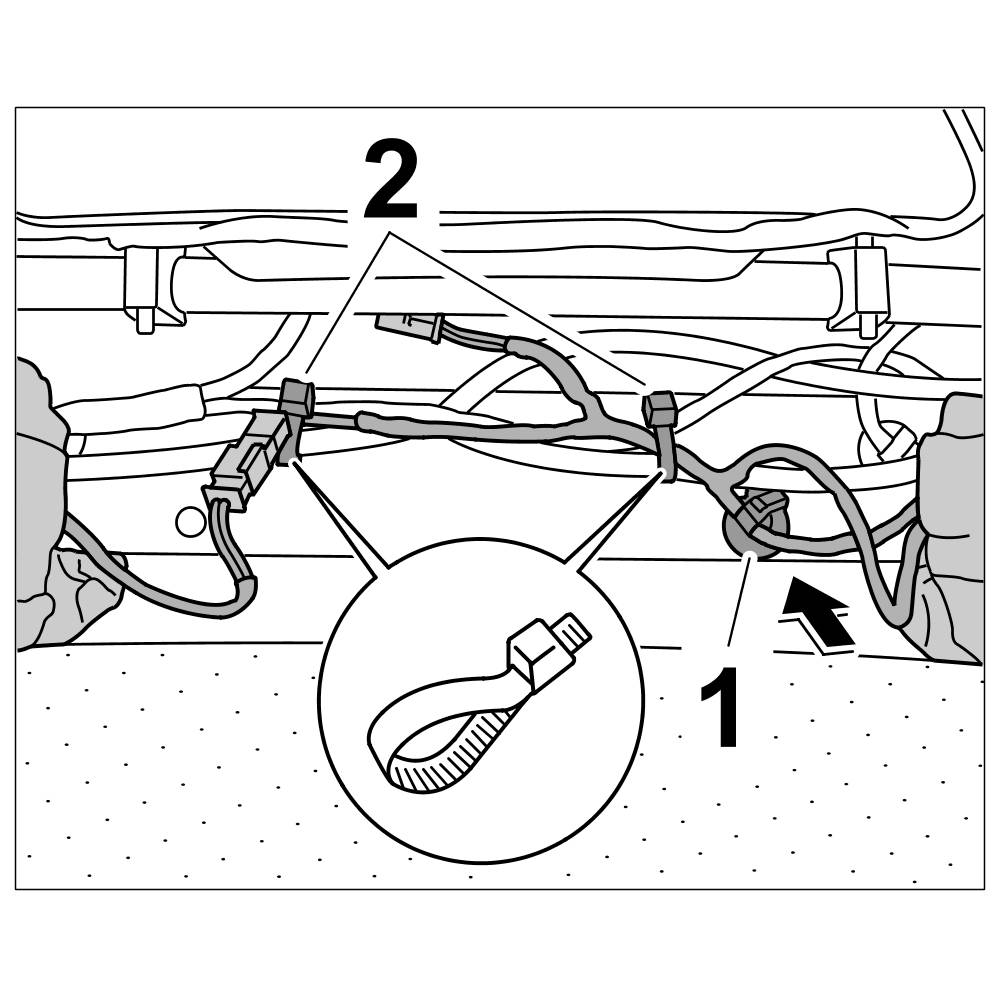 2

1