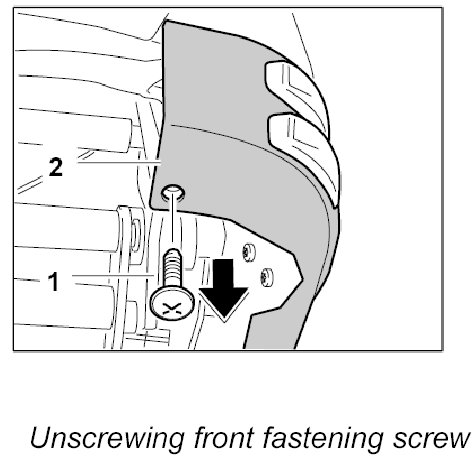 2

1

Unscrewing front fastening screw