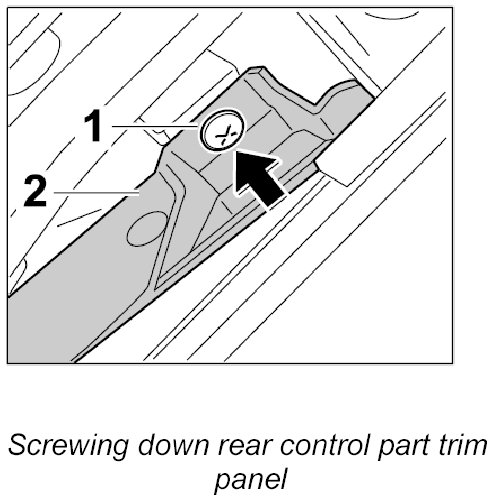 1

2

Screwing down rear control part trim panel