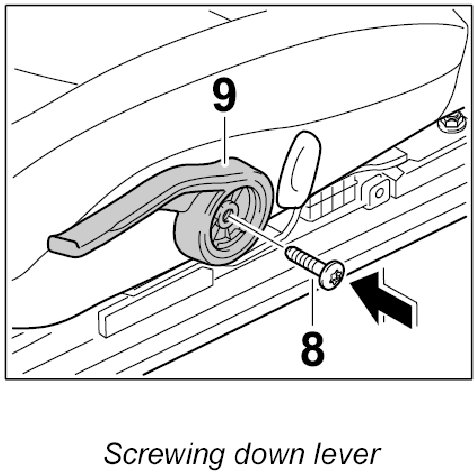 9

8

Screwing down lever