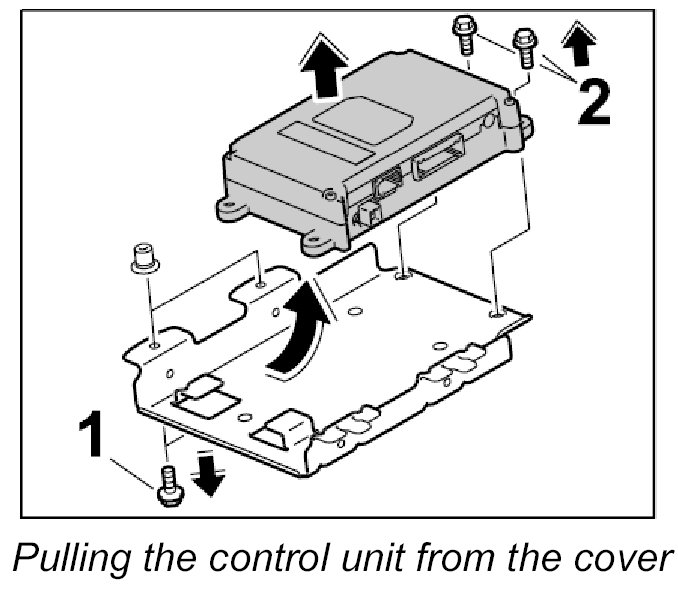 2

1

Pulling the control unit from the cover