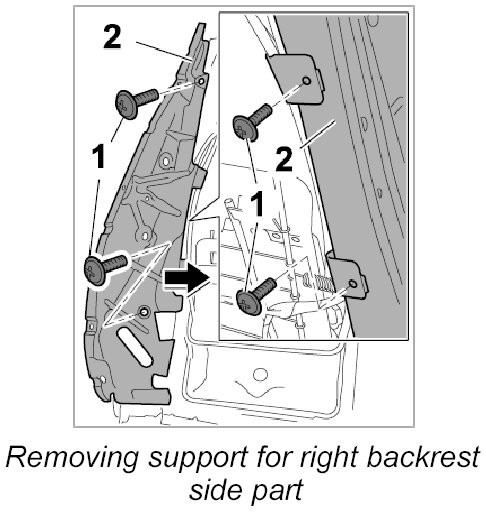 2

1

2

1

Removing support for right backrest side part