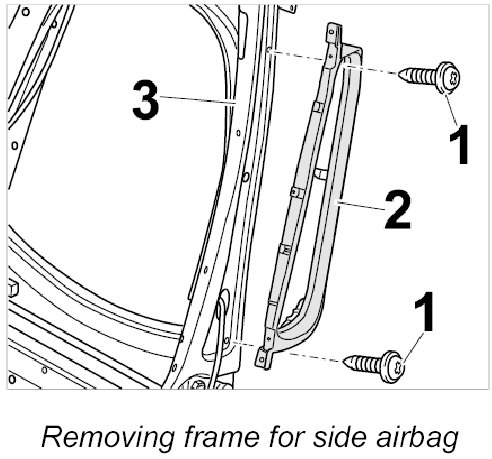 3
1
2
1

Removing frame for side airbag