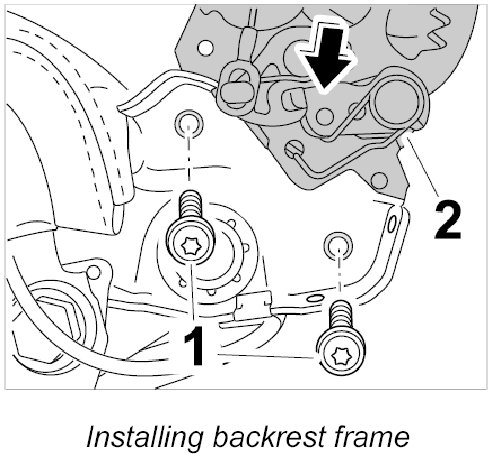 2

1

Installing backrest frame