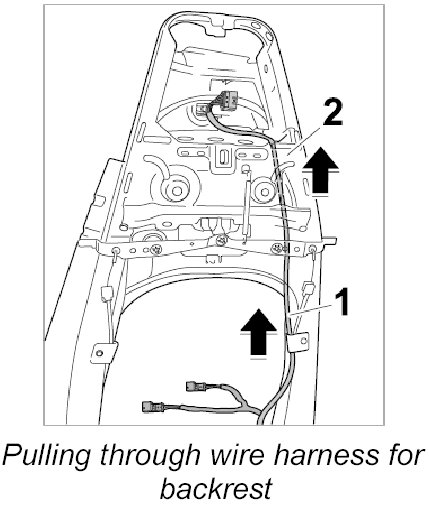 2

1

Pulling through wire harness for backrest