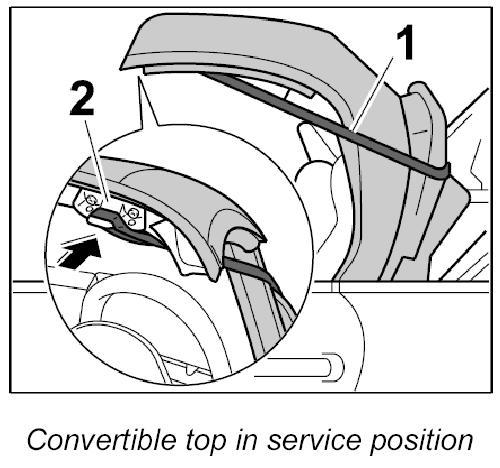 1

2

Convertible top in service position