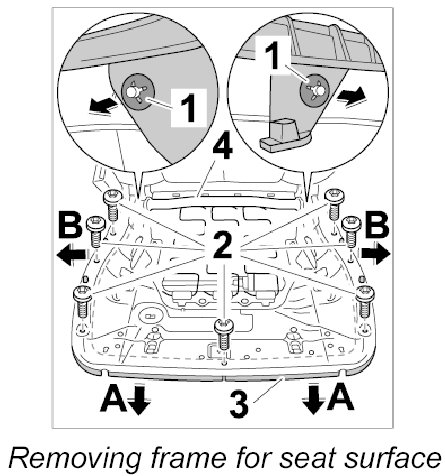 1
1
4
B
B
2
A
3
A

Removing frame for seat surface