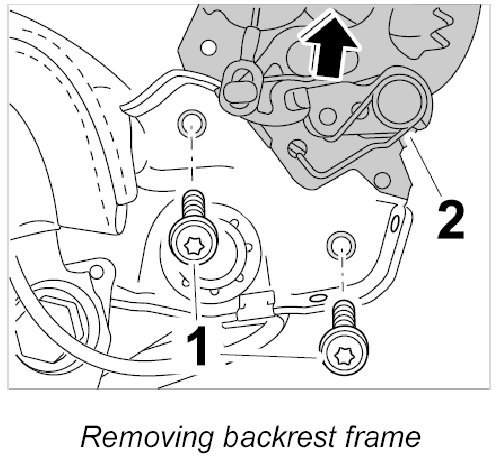 2

1

Removing backrest frame