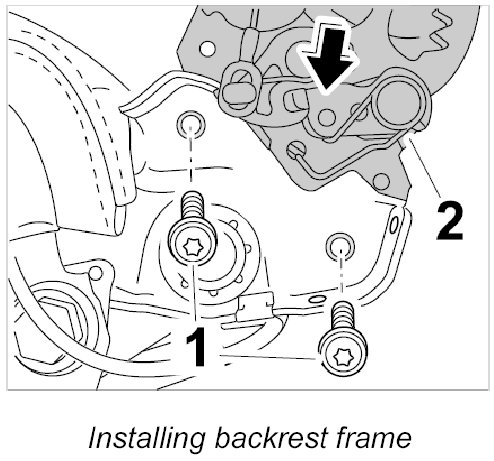 2

1

Installing backrest frame