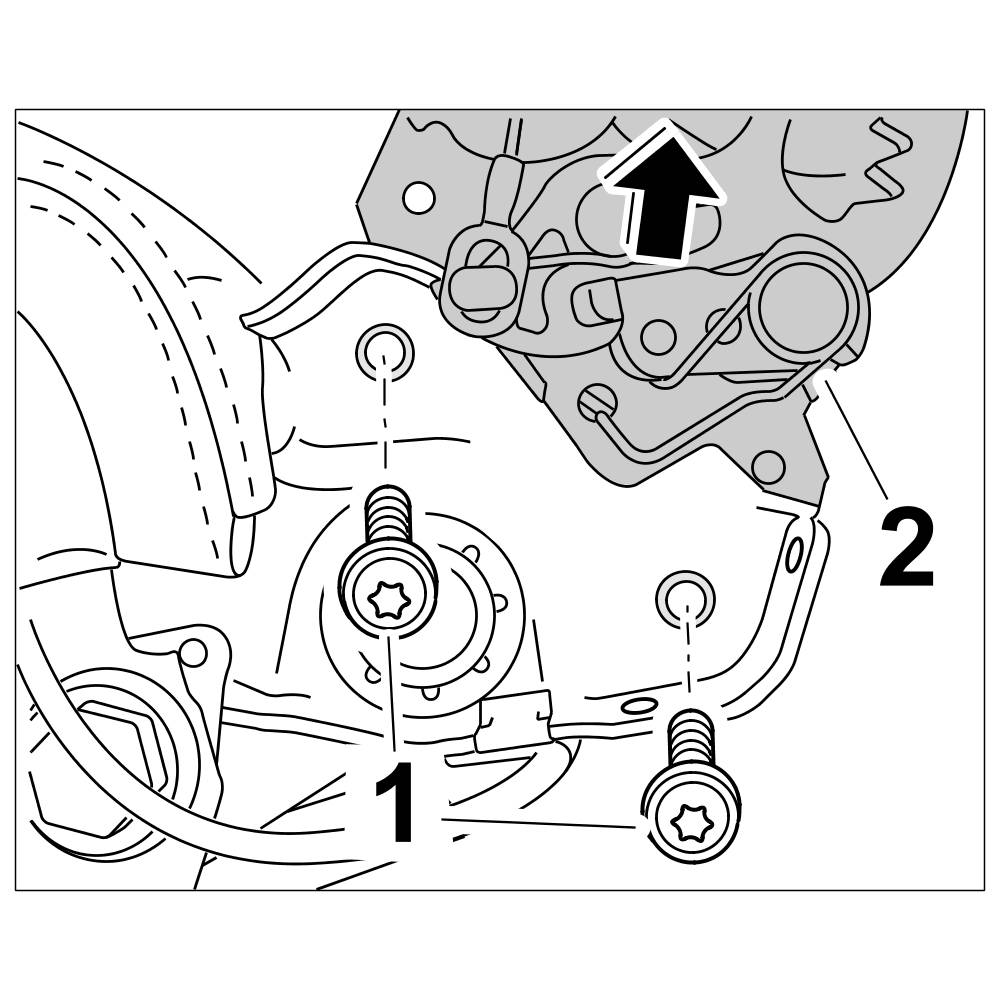 2

1