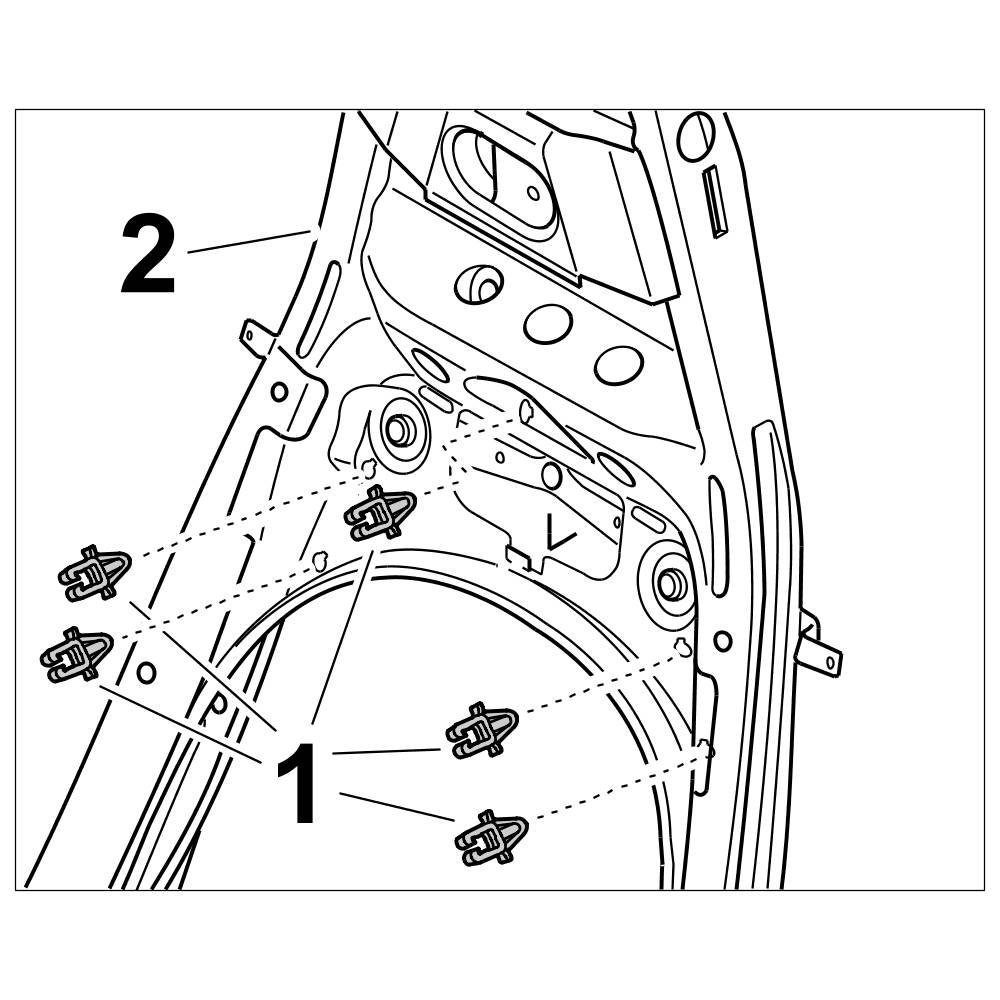 2

1