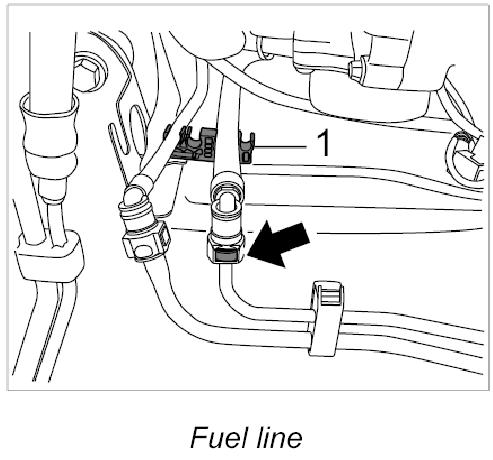 1

Fuel line