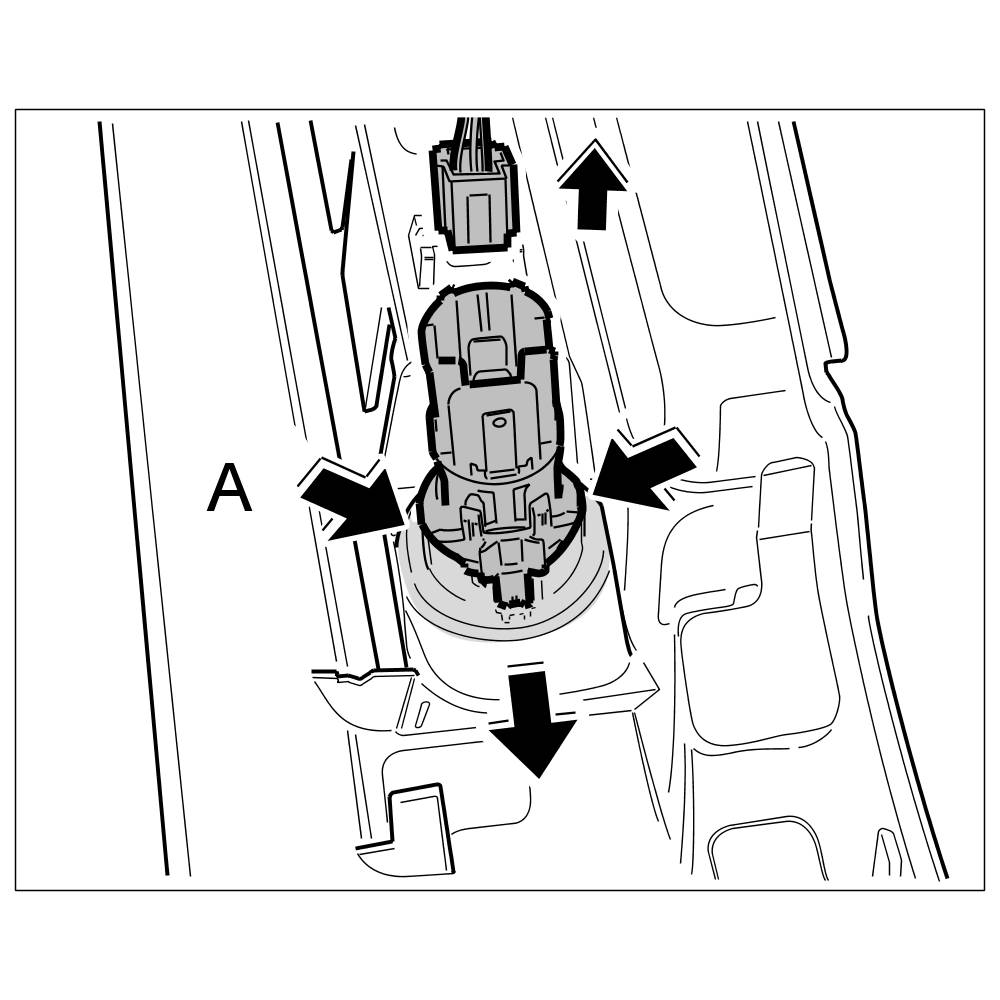 A