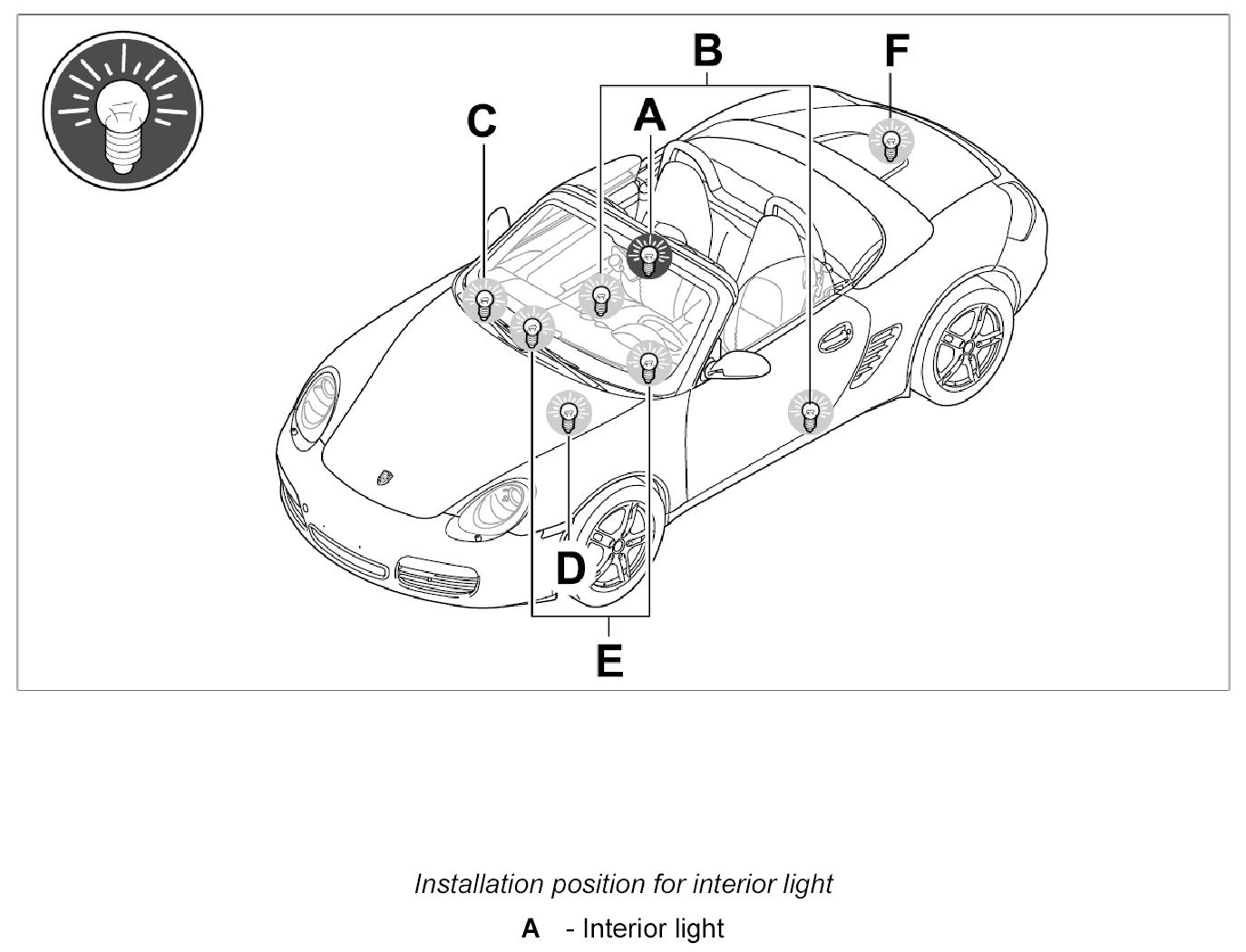 B
F
C
A
D
E

Installation position for interior light

A - Interior light