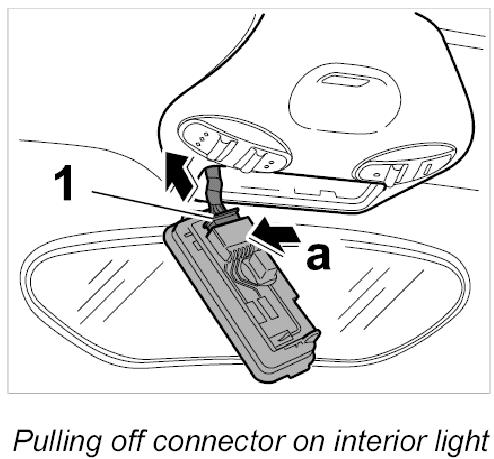 1
a

Pulling off connector on interior light