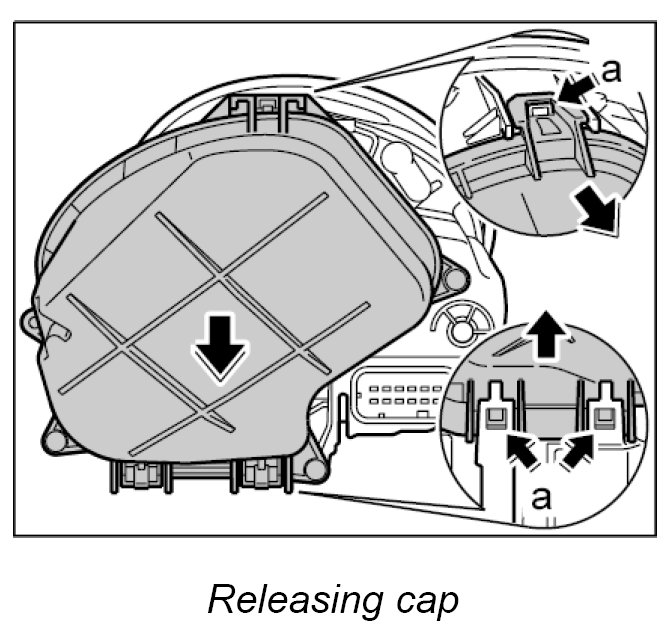 a

a

Releasing cap