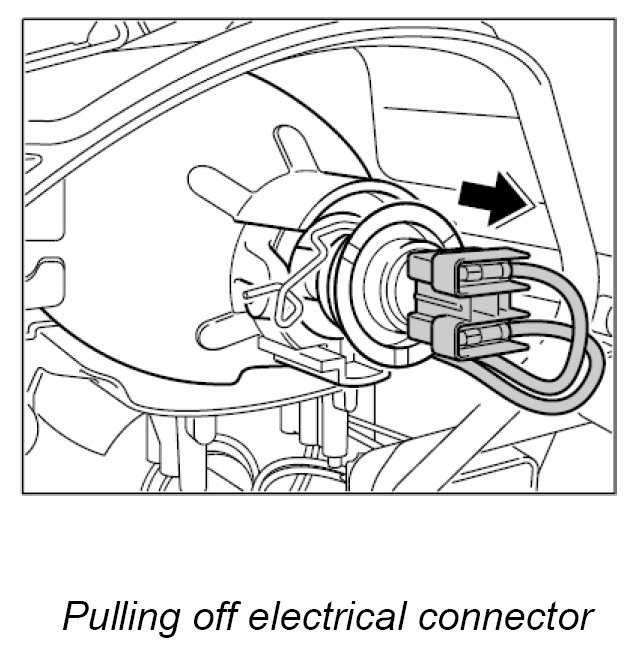 Pulling off electrical connector