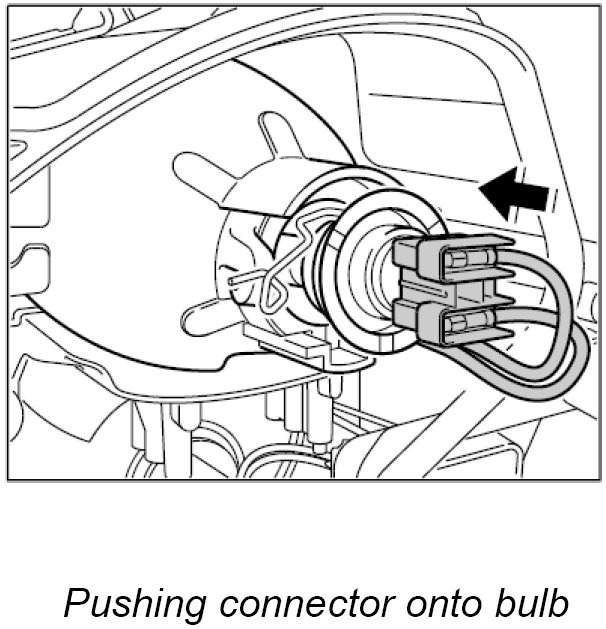 Pushing connector onto bulb