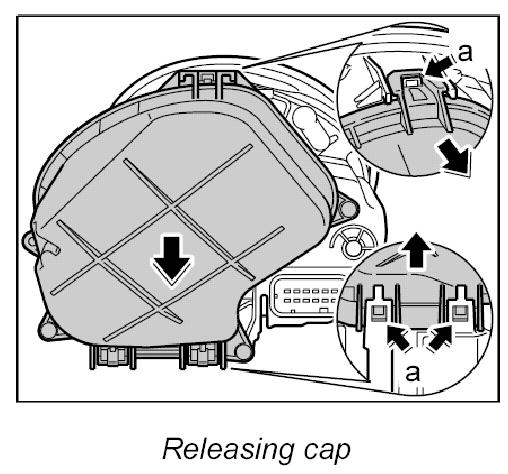 a

a

Releasing cap