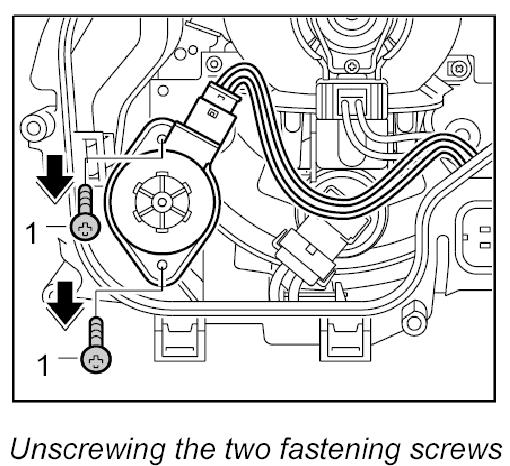 1

1

Unscrewing the two fastening screws