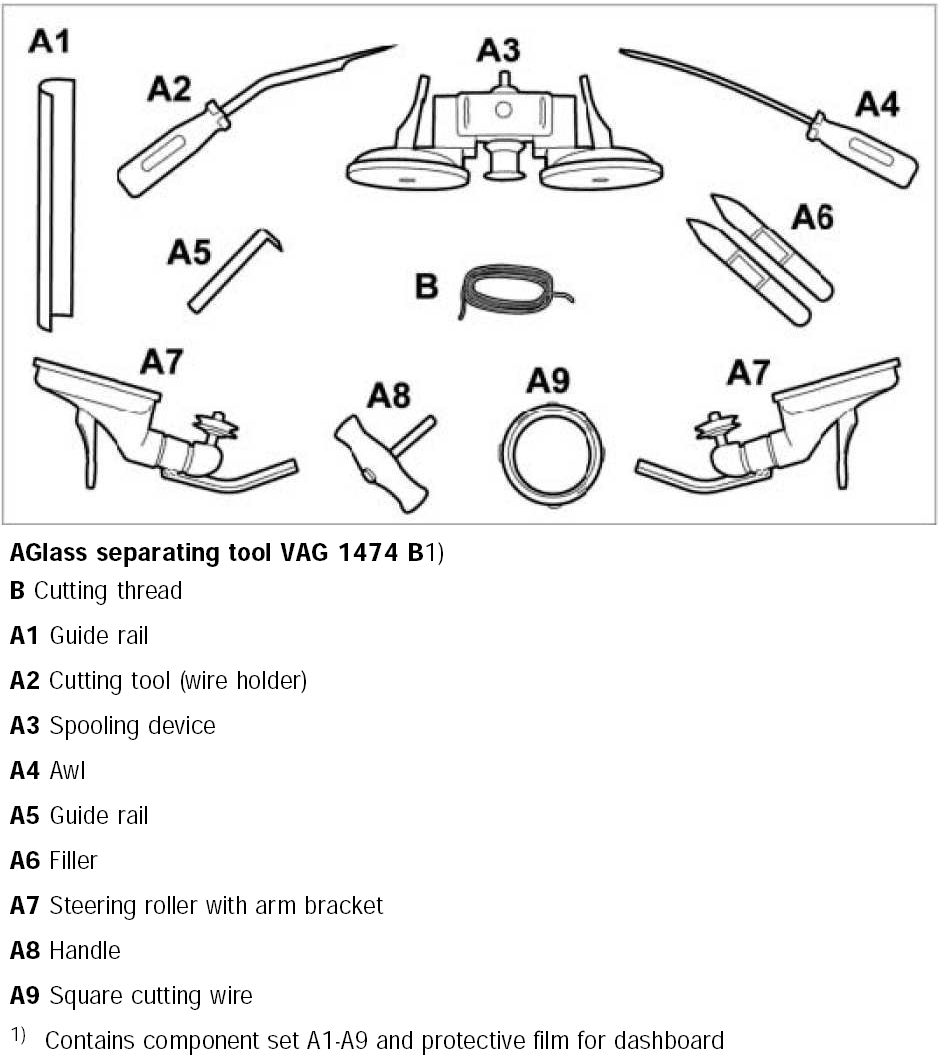 A1
A2
A3
A4
A5
B
A6
A7
A8
A9
A7

AGlass separating tool VAG 1474 B1)

B Cutting thread

A1 Guide rail

A2 Cutting tool (wire holder)

A3 Spooling device

A4 Awl

A5 Guide rail

A6 Filler

A7 Steering roller with arm bracket

A8 Handle

A9 Square cutting wire

1) Contains component set A1-A9 and protective film for dashboard