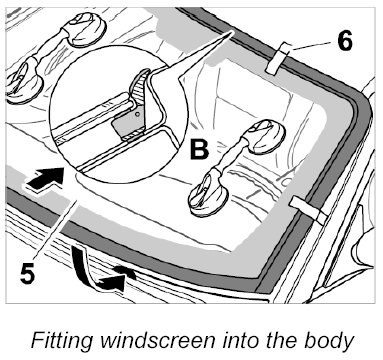 6

B

5

Fitting windscreen into the body