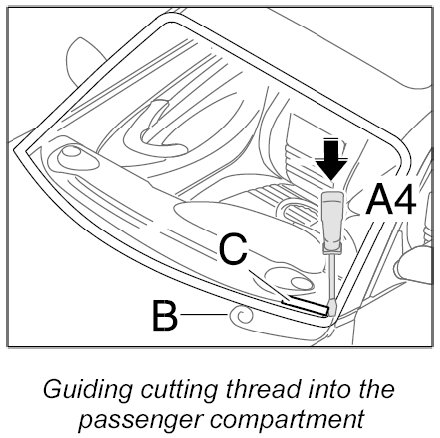 A4
C
B

Guiding cutting thread into the passenger compartment