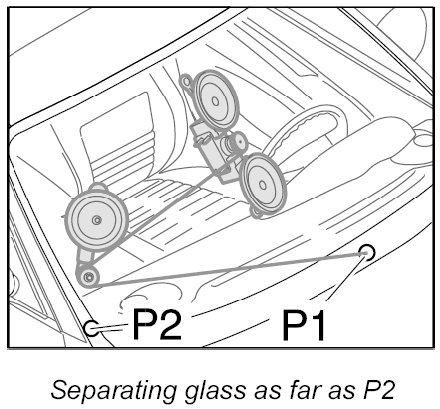 P2

P1

Separating glass as far as P2