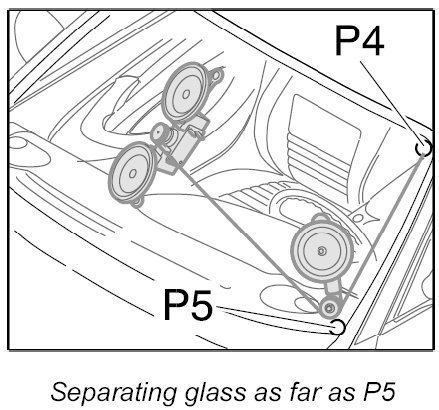 P4

P5

Separating glass as far as P5