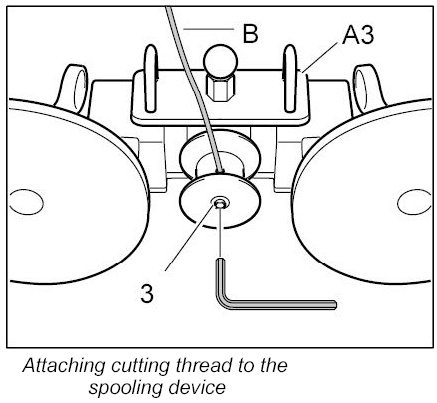 B
A3
3

Attaching cutting thread to the spooling device