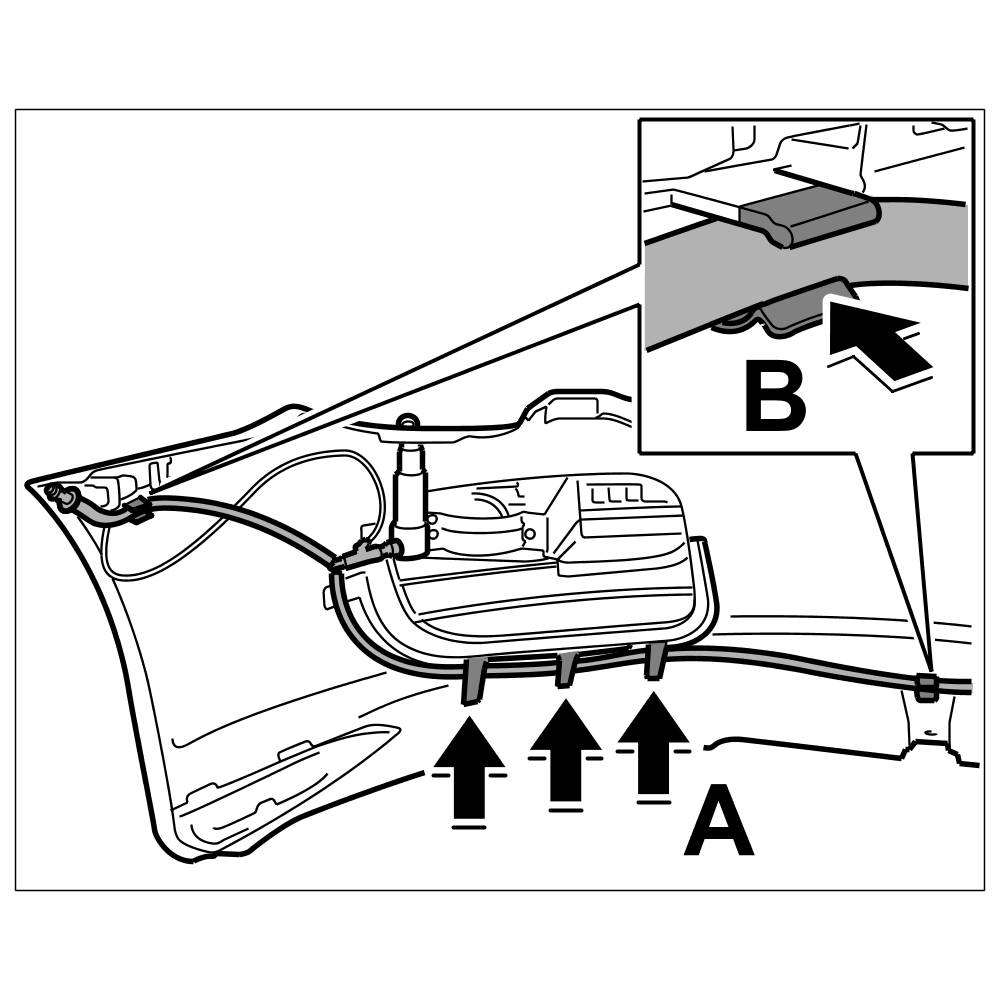 B
A