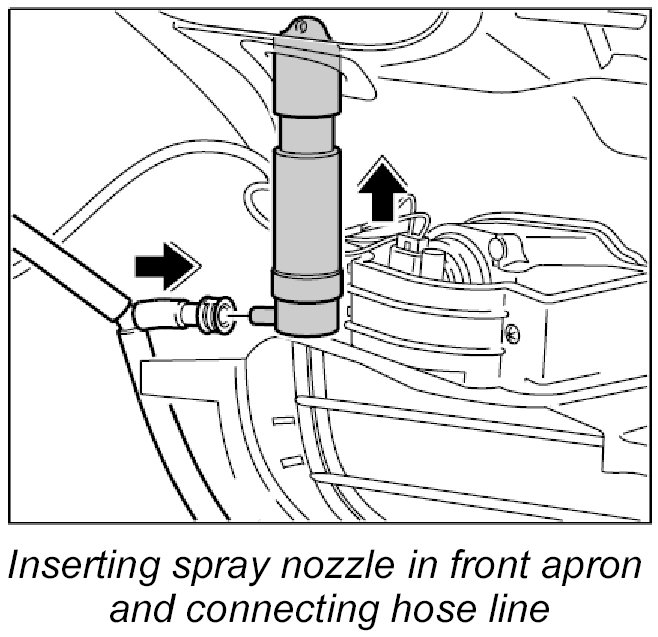 Inserting spray nozzle in front apron and connecting hose line