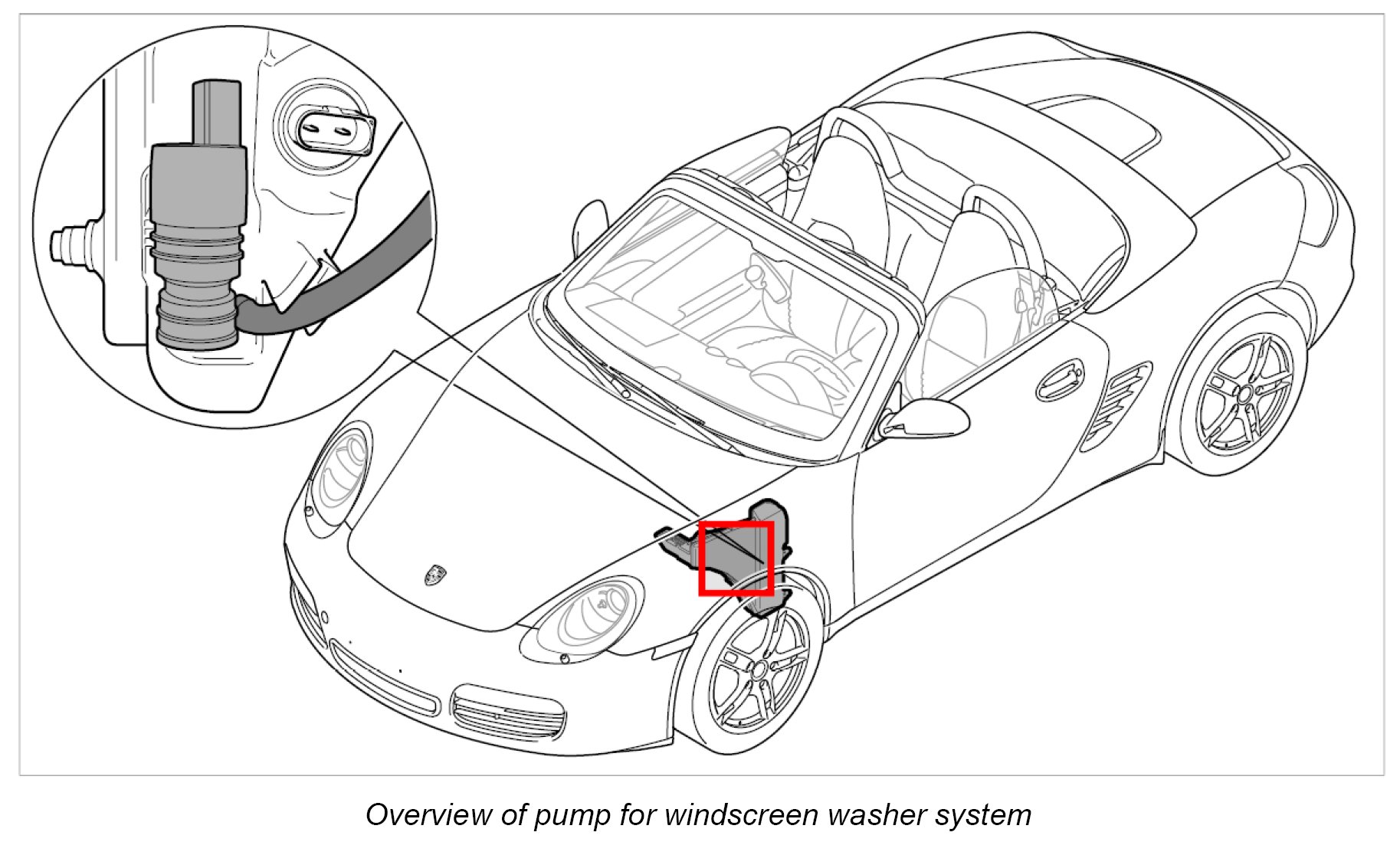 Overview of pump for windscreen washer system