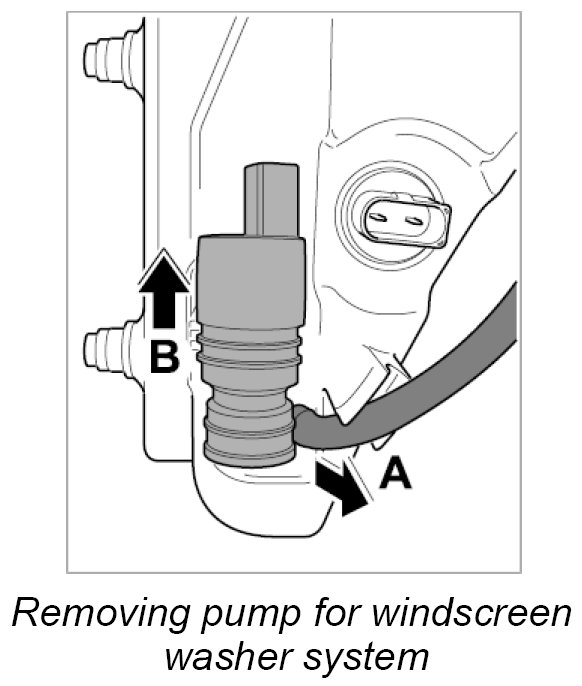 B

A

Removing pump for windscreen washer system