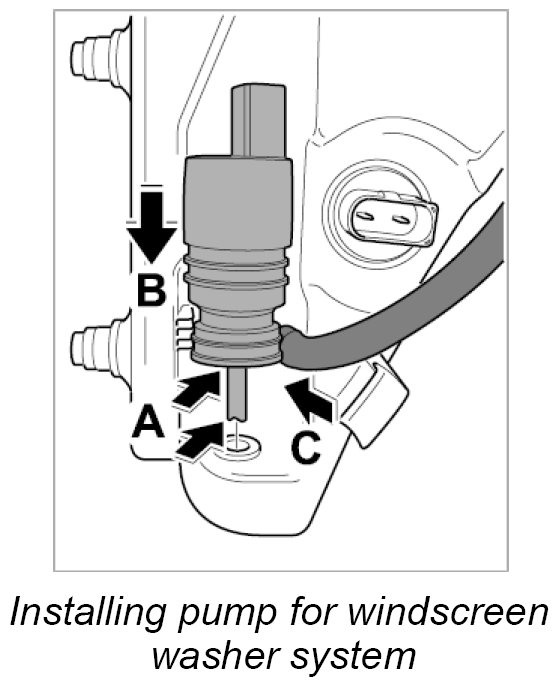 B
A
C

Installing pump for windscreen washer system