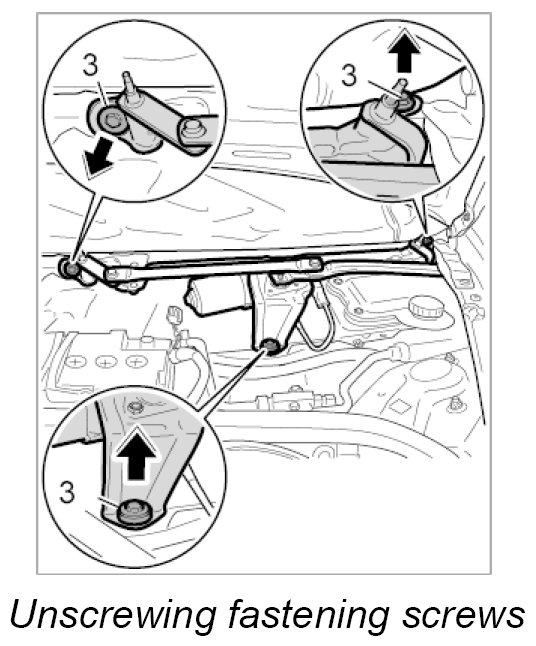 3

3

3

Unscrewing fastening screws