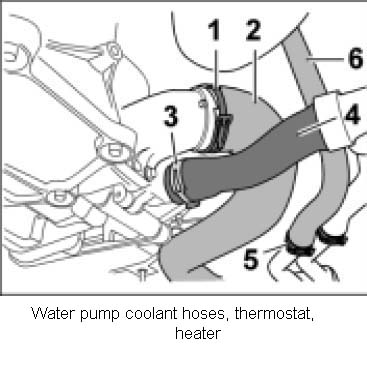 1
2
6
3
4
5

Water pump coolant hoses, thermostat, heater