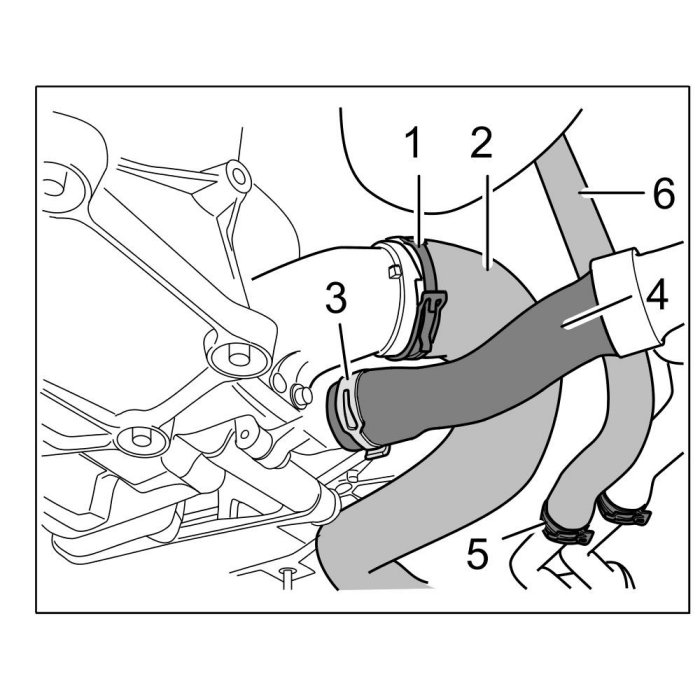 1
2
6
3
4
5