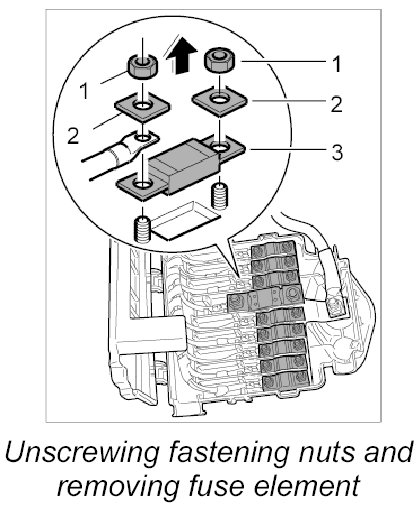 1
1
2
2
3

Unscrewing fastening nuts and removing fuse element