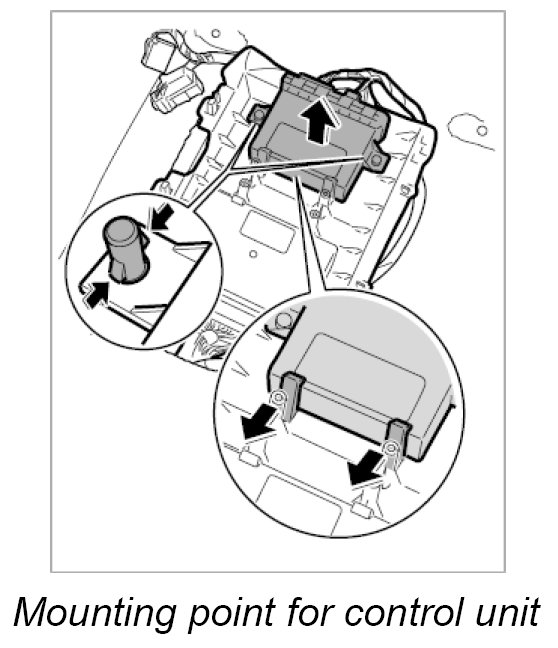 Mounting point for control unit