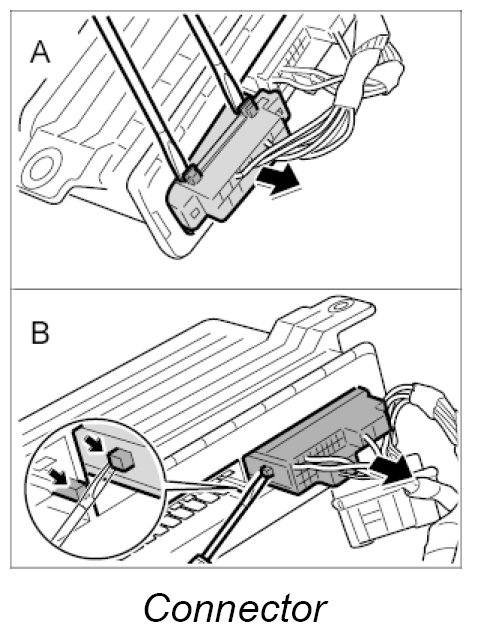 A

B

Connector