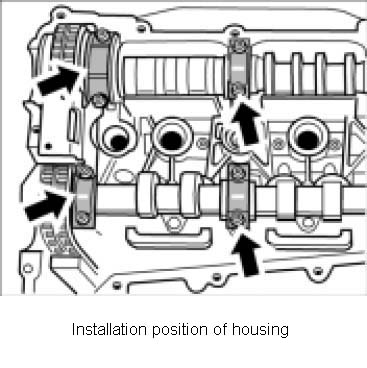 Installation position of housing