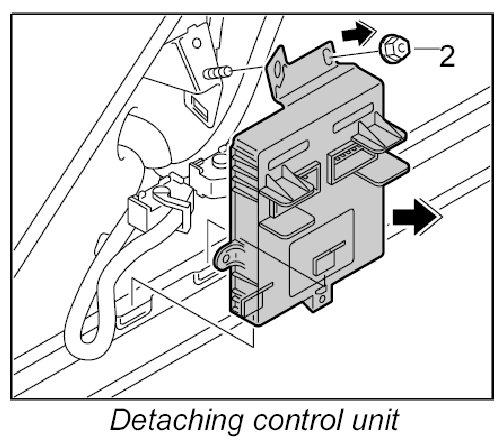 2

Detaching control unit