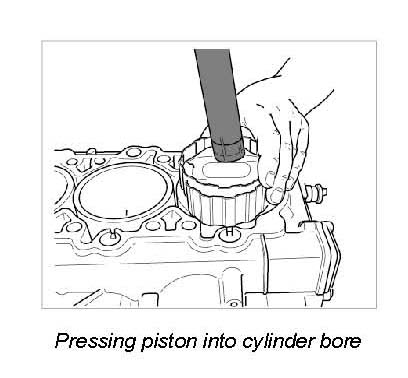 Pressing piston into cylinder bore