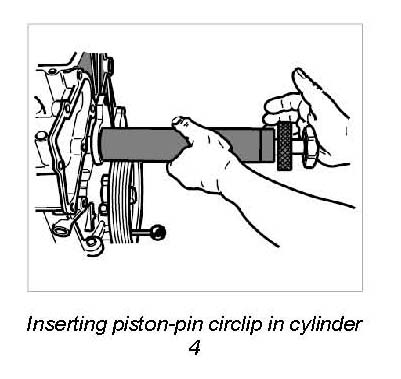 Inserting piston-pin circlip in cylinder 4